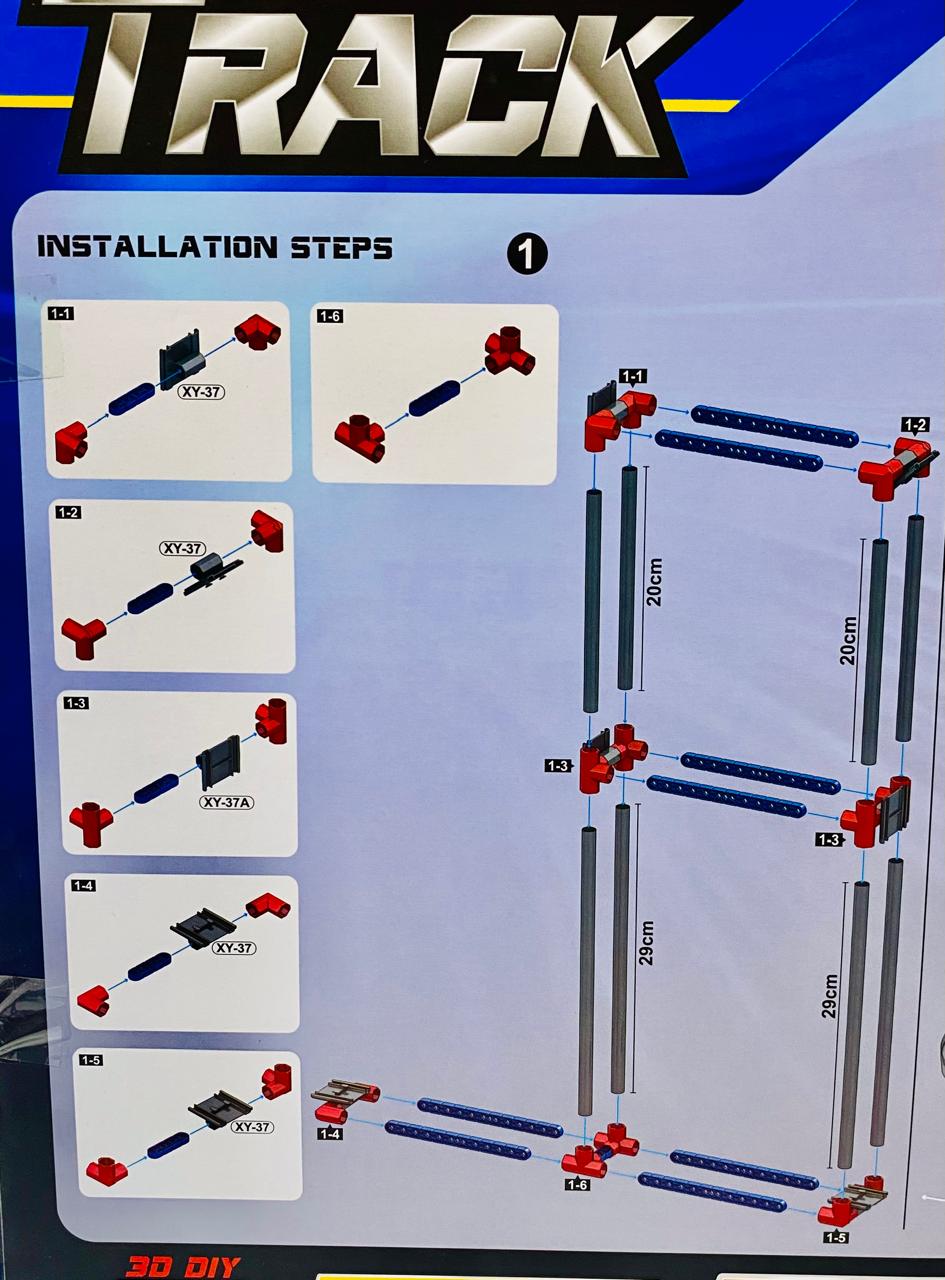 TRACK

INSTALLATION STEPS

1

1-1

XY-37

1-6

1-2

XY-37

1-3

XY-37A

1-4

XY-37

1-5

XY-37

1-1

1-2

20cm

20cm

1-3

1-3

29cm

29cm

1-4

1-6

1-5

3D DIY